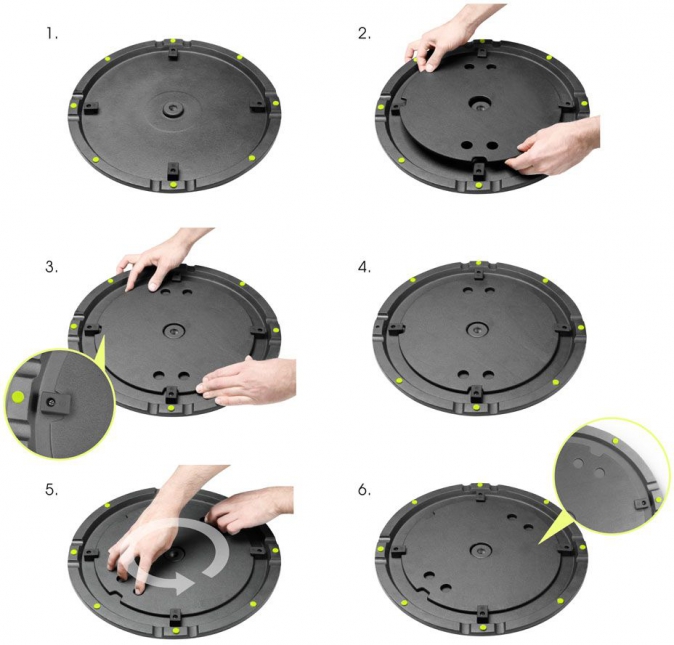 1.

2.

3.

4.

5.

6.