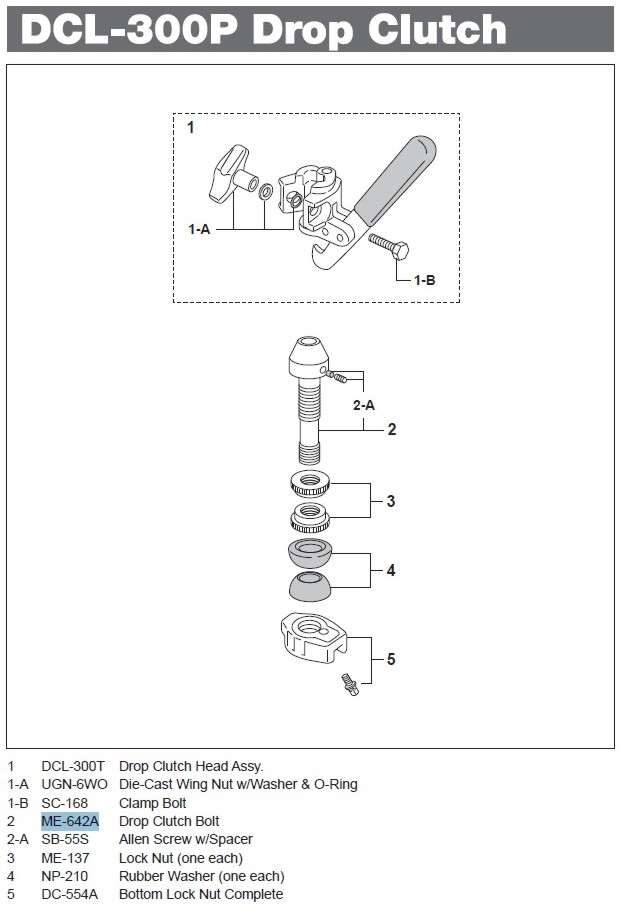 DCL-300P Drop Clutch

1

1-A

1-B

2-A

2

3

4

5

| | | |
|---|---|---|
| 1 | DCL-300T | Drop Clutch Head Assy. |
| 1-A | UGN-6WO | Die-Cast Wing Nut w/Washer & O-Ring |
| 1-B | SC-168 | Clamp Bolt |
| 2 | ME-642A | Drop Clutch Bolt |
| 2-A | SB-55S | Allen Screw w/Spacer |
| 3 | ME-137 | Lock Nut (one each) |
| 4 | NP-210 | Rubber Washer (one each) |
| 5 | DC-554A | Bottom Lock Nut Complete |