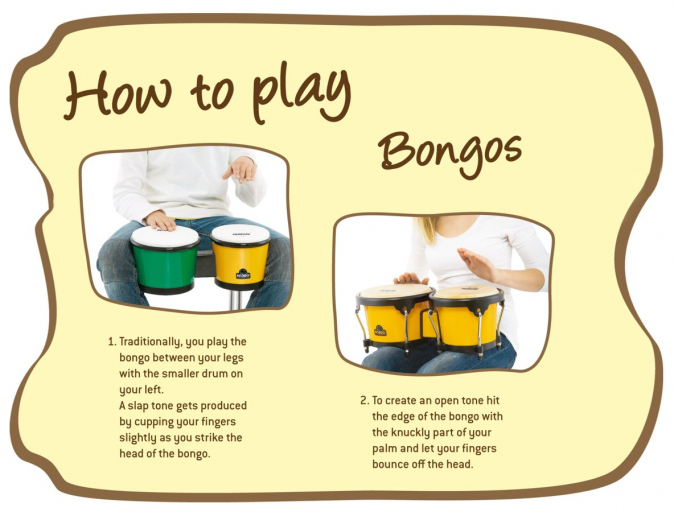 How to play Bongos

1. Traditionally, you play the bongo between your legs with the smaller drum on your left.
A slap tone gets produced by cupping your fingers slightly as you strike the head of the bongo.

2. To create an open tone hit the edge of the bongo with the knuckly part of your palm and let your fingers bounce off the head.