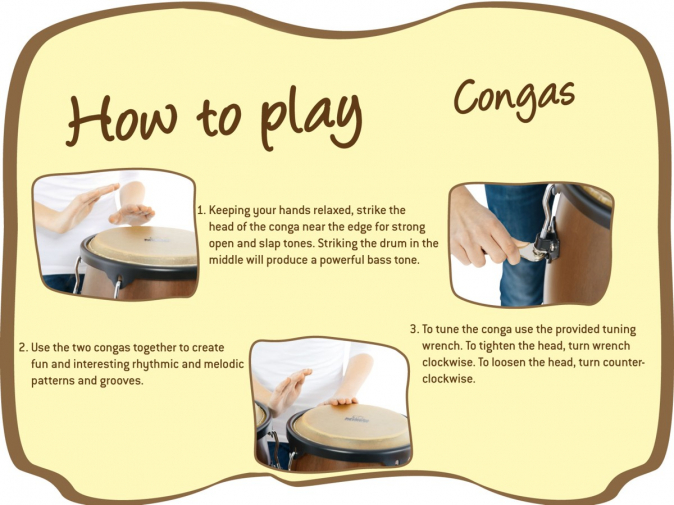 How to play Congas

1. Keeping your hands relaxed, strike the head of the conga near the edge for strong open and slap tones. Striking the drum in the middle will produce a powerful bass tone.

2. Use the two congas together to create fun and interesting rhythmic and melodic patterns and grooves.

3. To tune the conga use the provided tuning wrench. To tighten the head, turn wrench clockwise. To loosen the head, turn counter-clockwise.